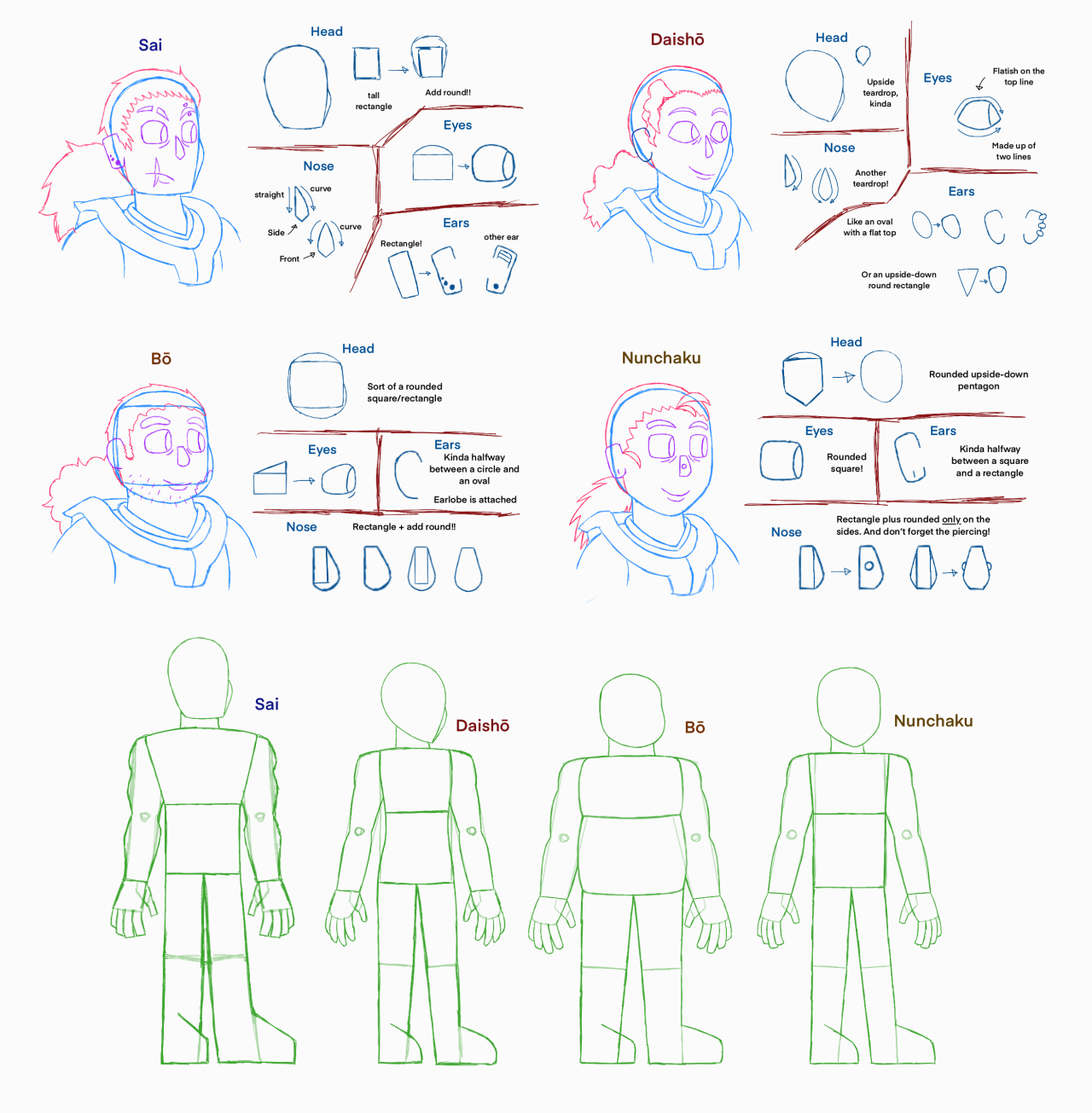 Sai

Head

tall rectangle

Add round!!

Eyes

Nose

straight

curve

Side

curve

Front

Ears

Rectangle!

other ear

Daishō

Head

Upside teardrop, kinda

Eyes

Flatish on the top line

Made up of two lines

Nose

Another teardrop!

Ears

Like an oval with a flat top

Or an upside-down round rectangle

Bō

Head

Sort of a rounded square/rectangle

Eyes

Ears

Kinda halfway between a circle and an oval

Earlobe is attached

Nose

Rectangle + add round!!

Nunchaku

Head

Rounded upside-down pentagon

Eyes

Rounded square!

Ears

Kinda halfway between a square and a rectangle

Nose

Rectangle plus rounded only on the sides. And don't forget the piercing!

Sai

Daishō

Bō

Nunchaku