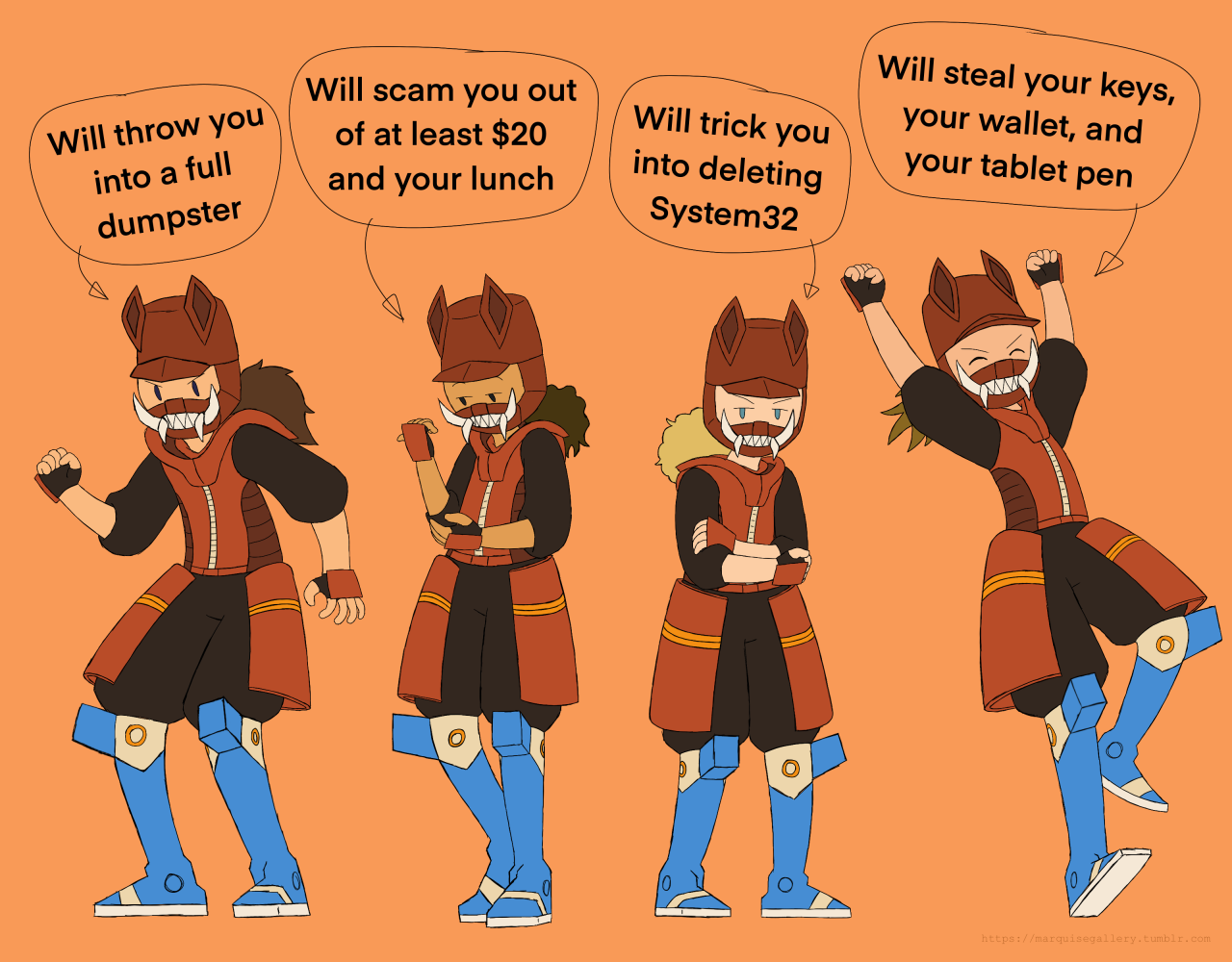 Will throw you into a full dumpster

Will scam you out of at least \$20 and your lunch

Will trick you into deleting System32

Will steal your keys, your wallet, and your tablet pen

https://marquisegallery.tumblr.com